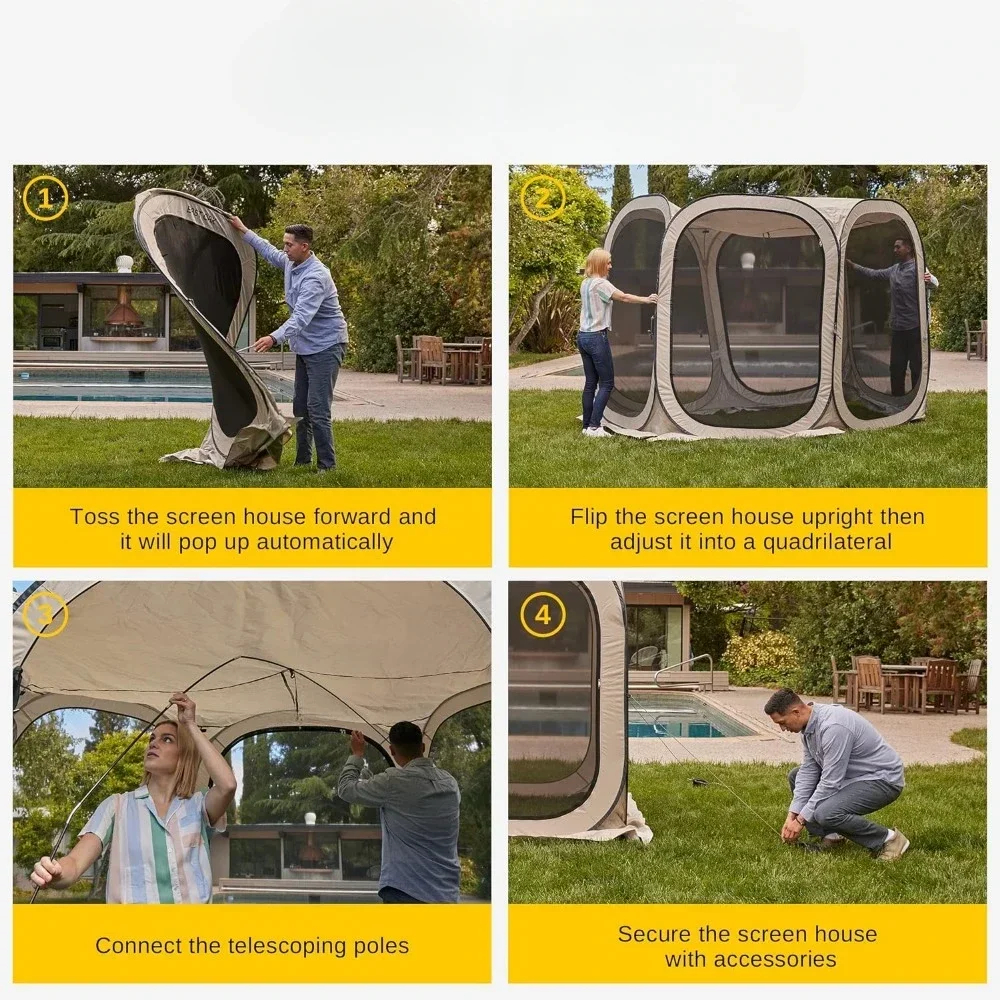 1

Toss the screen house forward and it will pop up automatically

2

Flip the screen house upright then adjust it into a quadrilateral

3

Connect the telescoping poles

4

Secure the screen house with accessories